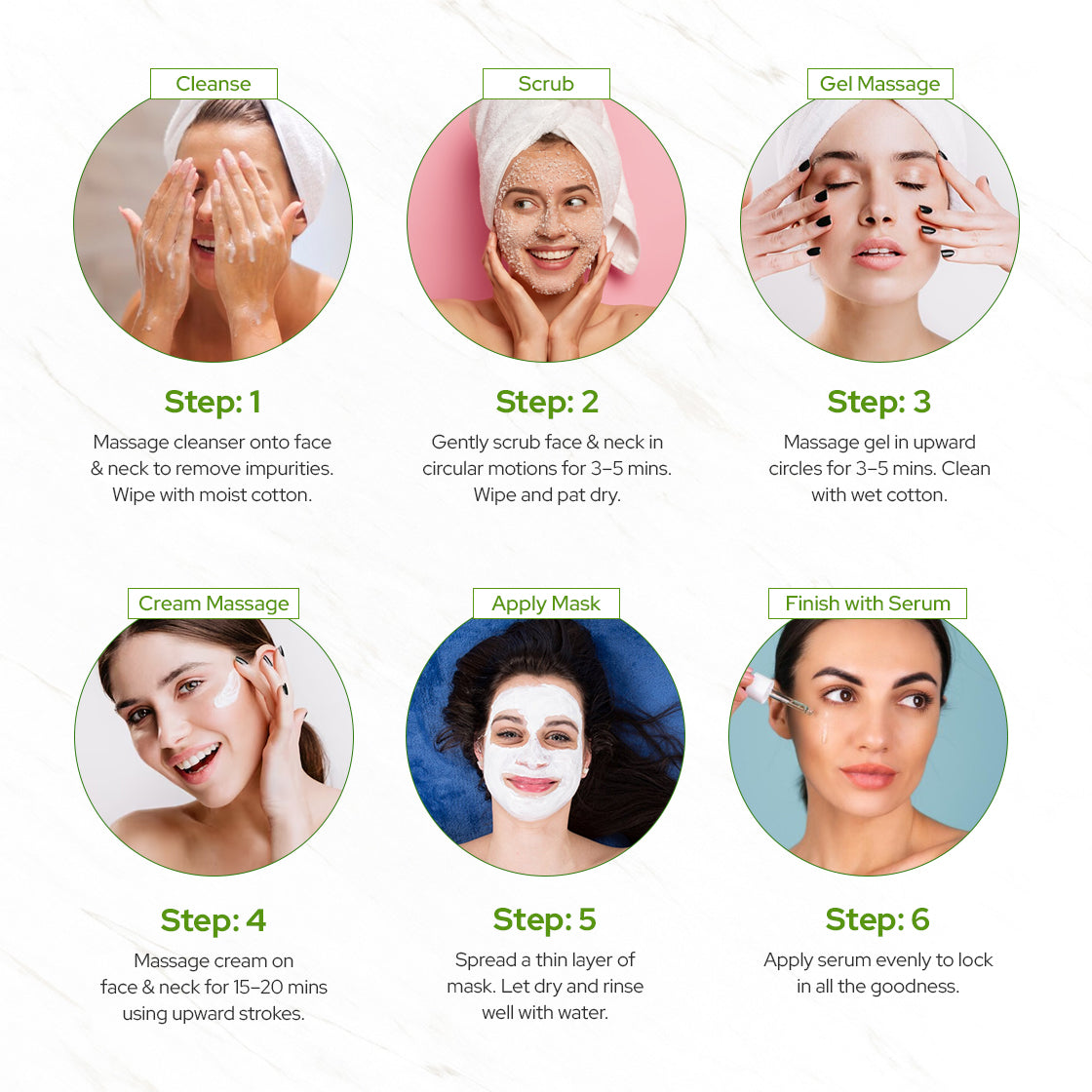 Cleanse

Step: 1

Massage cleanser onto face & neck to remove impurities. Wipe with moist cotton.

Scrub

Step: 2

Gently scrub face & neck in circular motions for 3–5 mins. Wipe and pat dry.

Gel Massage

Step: 3

Massage gel in upward circles for 3–5 mins. Clean with wet cotton.

Cream Massage

Step: 4

Massage cream on face & neck for 15–20 mins using upward strokes.

Apply Mask

Step: 5

Spread a thin layer of mask. Let dry and rinse well with water.

Finish with Serum

Step: 6

Apply serum evenly to lock in all the goodness.