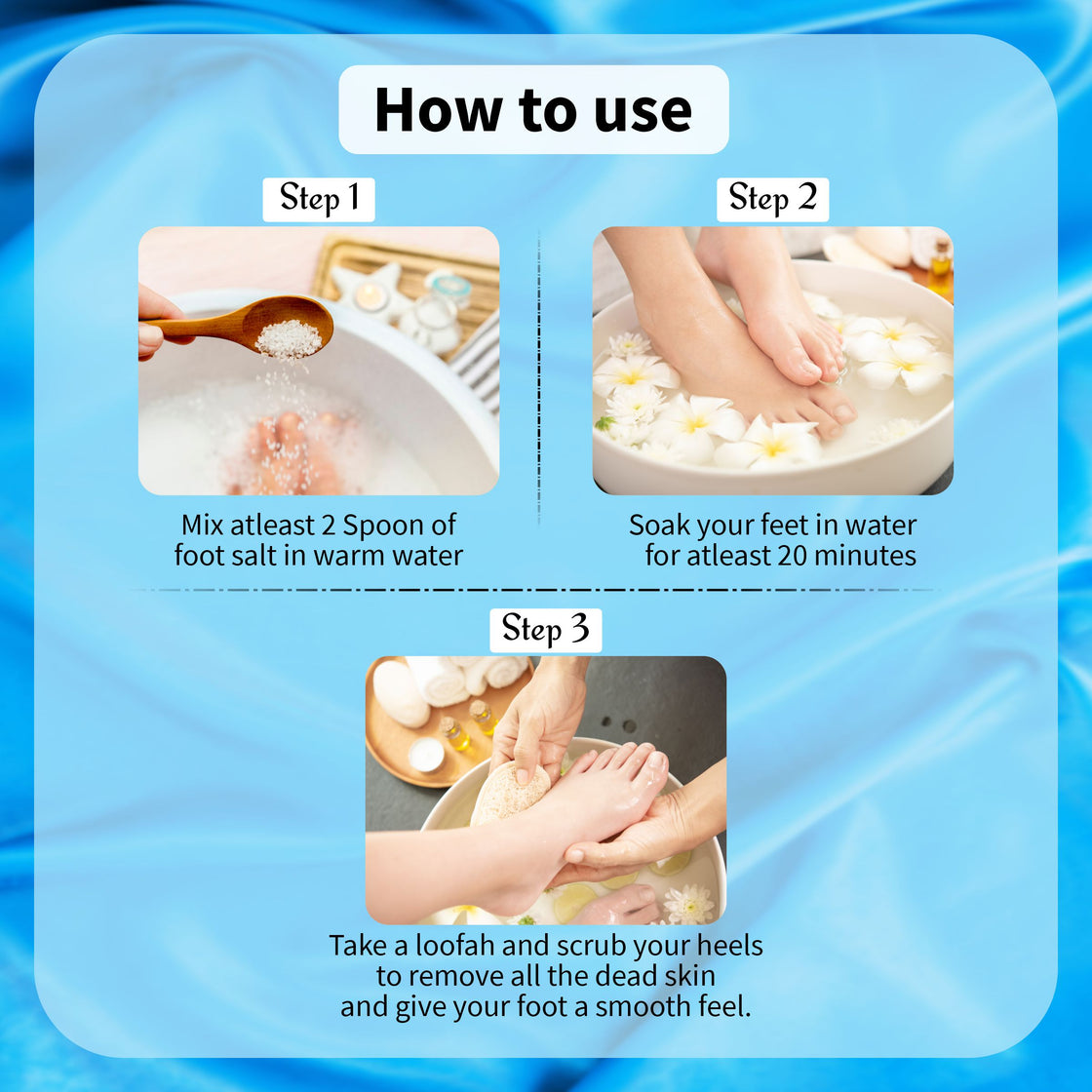 How to use

Step 1

Mix atleast 2 Spoon of foot salt in warm water

Step 2

Soak your feet in water for atleast 20 minutes

Step 3

Take a loofah and scrub your heels to remove all the dead skin and give your foot a smooth feel.