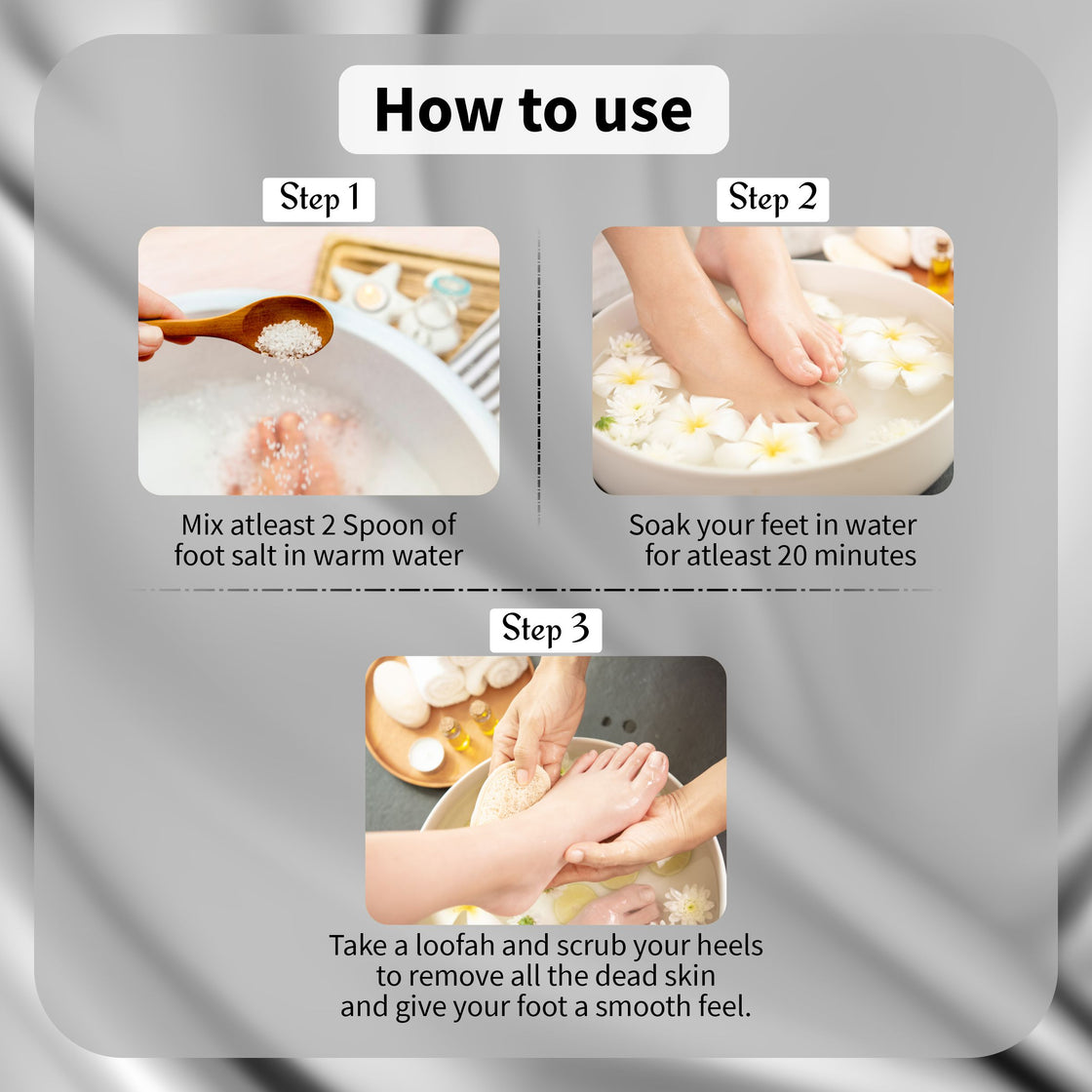 How to use

Step 1

Mix atleast 2 Spoon of foot salt in warm water

Step 2

Soak your feet in water for atleast 20 minutes

Step 3

Take a loofah and scrub your heels to remove all the dead skin and give your foot a smooth feel.