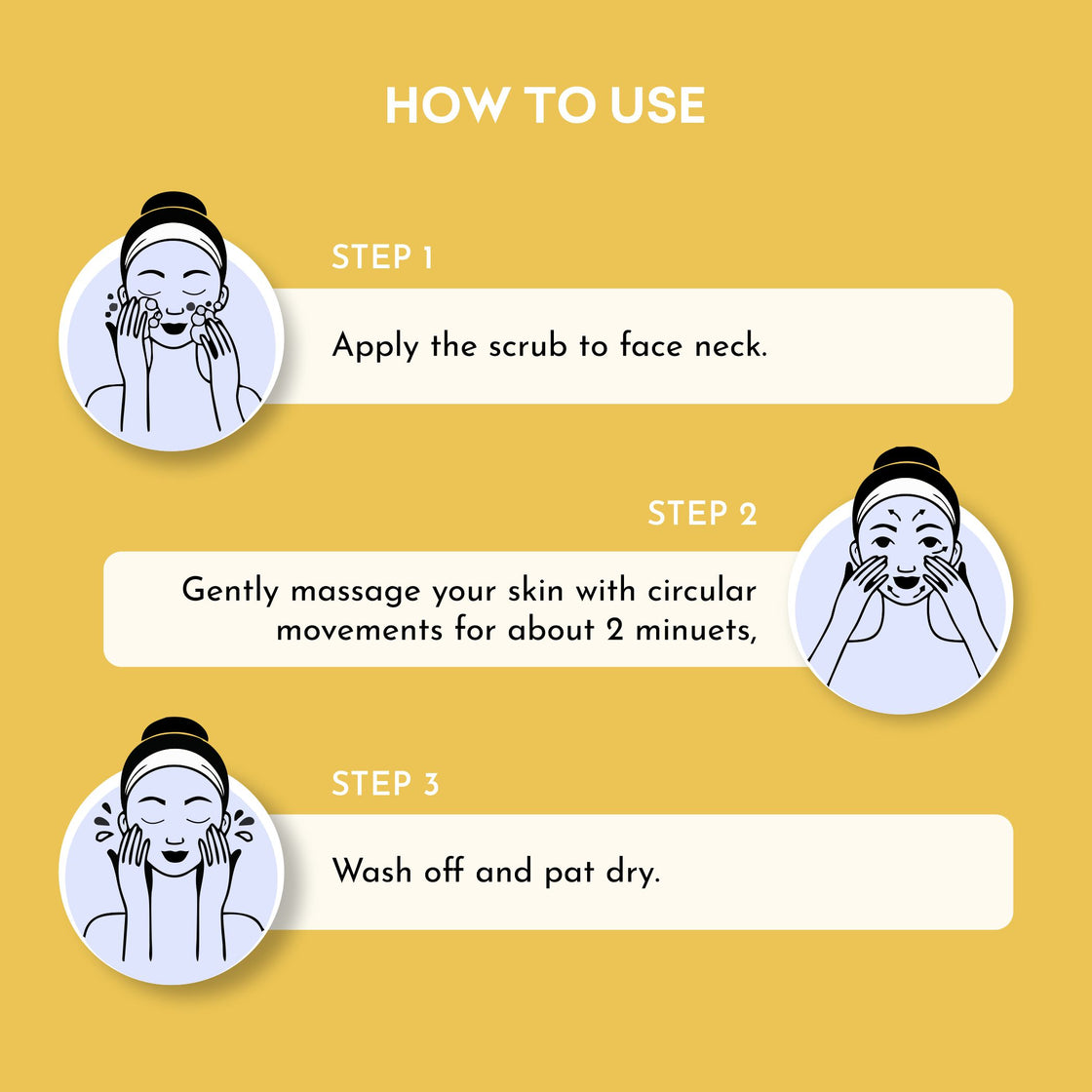 HOW TO USE

STEP 1

Apply the scrub to face neck.

STEP 2

Gently massage your skin with circular movements for about 2 minuets,

STEP 3

Wash off and pat dry.