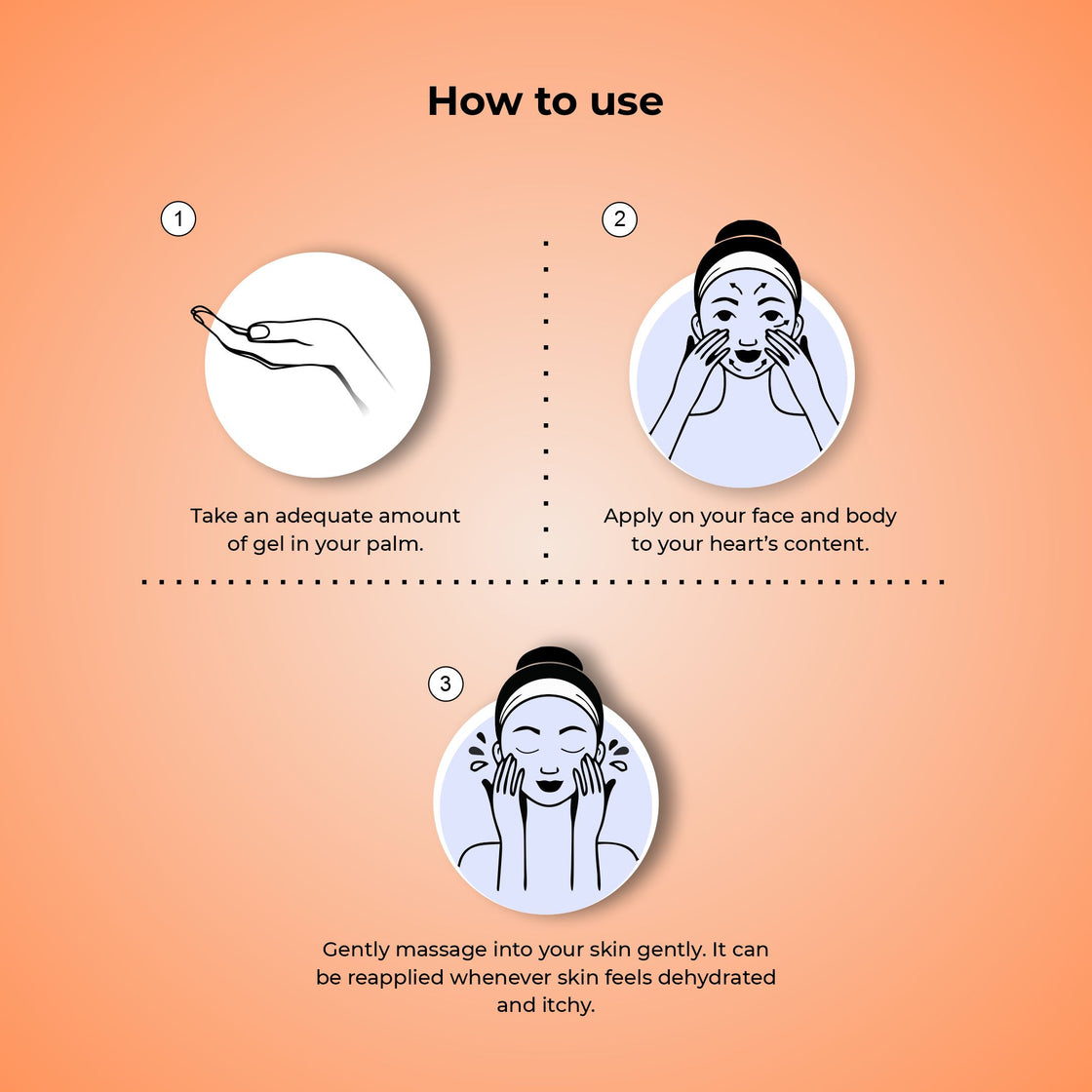 How to use

1

Take an adequate amount of gel in your palm.

2

Apply on your face and body to your heart's content.

3

Gently massage into your skin gently. It can be reapplied whenever skin feels dehydrated and itchy.