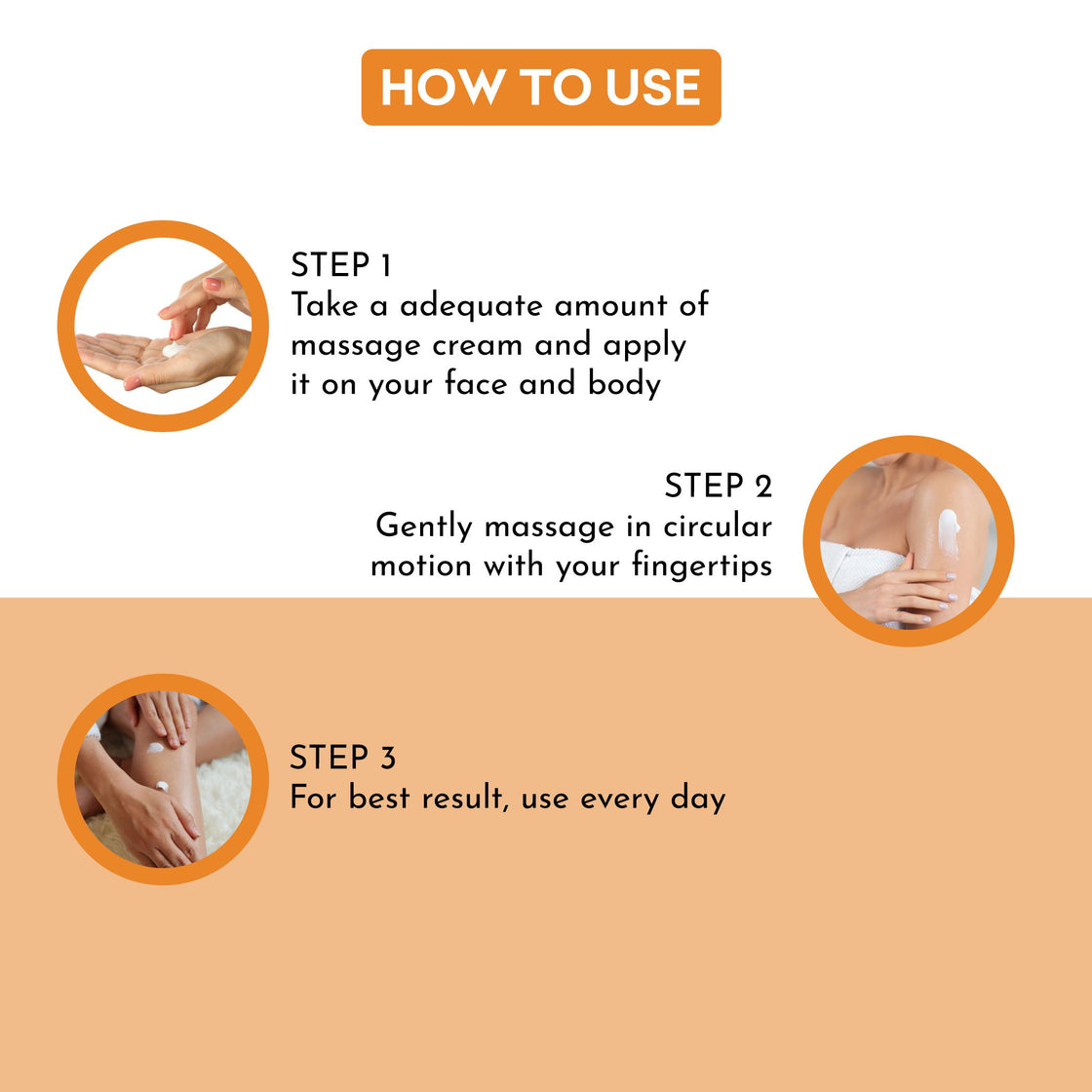 HOW TO USE

STEP 1
Take a adequate amount of massage cream and apply it on your face and body

STEP 2
Gently massage in circular motion with your fingertips

STEP 3
For best result, use every day