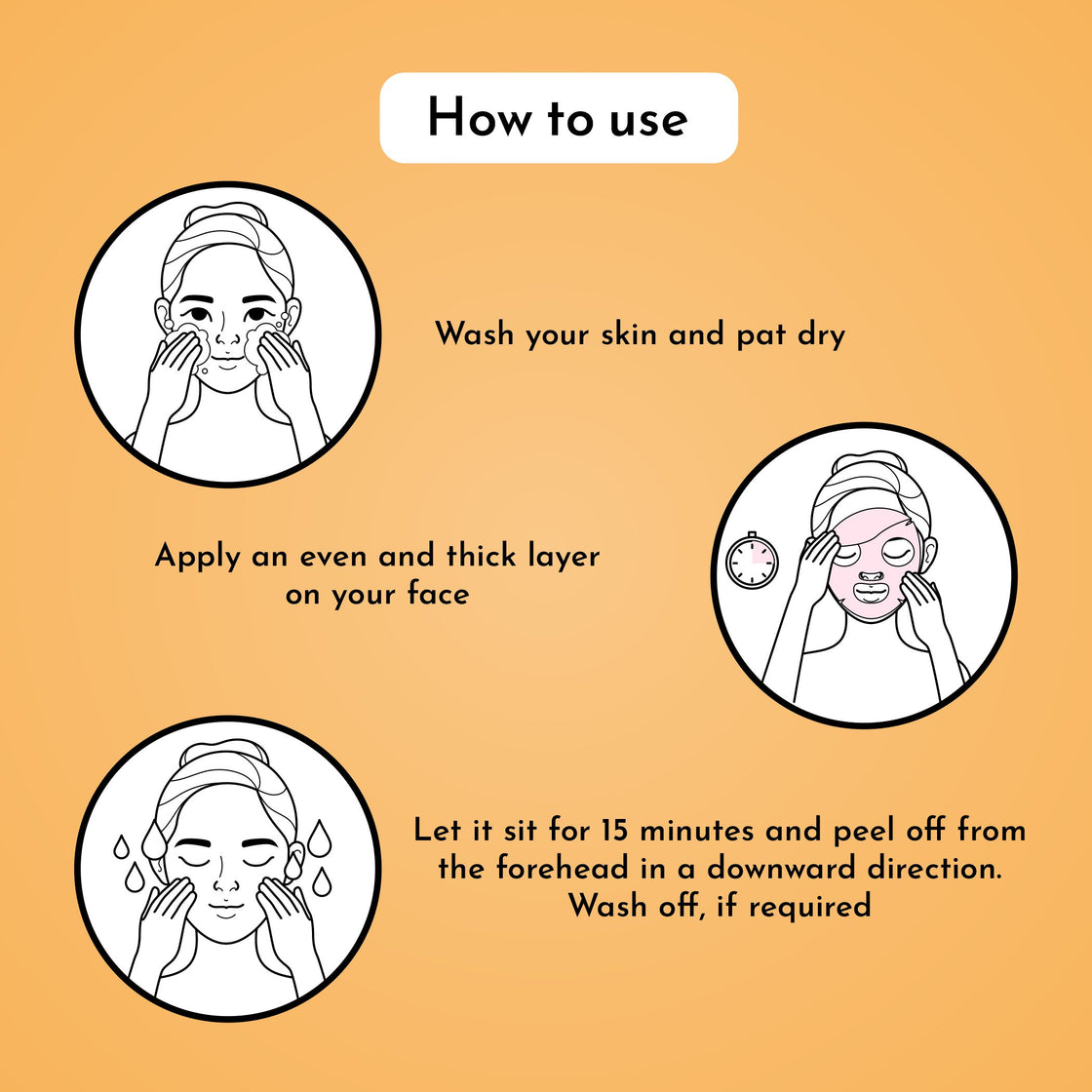 How to use

Wash your skin and pat dry

Apply an even and thick layer on your face

Let it sit for 15 minutes and peel off from the forehead in a downward direction. Wash off, if required