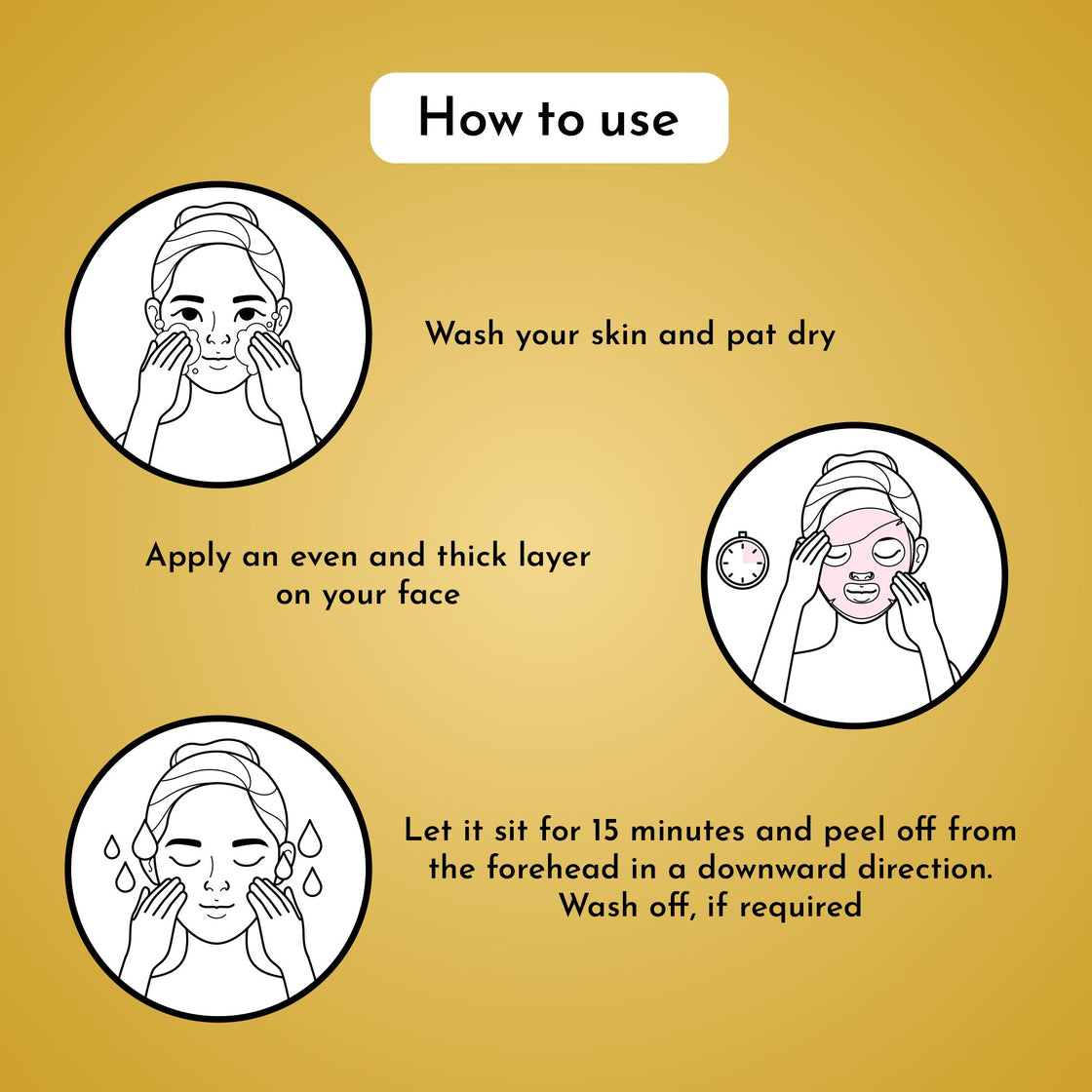 How to use

Wash your skin and pat dry

Apply an even and thick layer on your face

Let it sit for 15 minutes and peel off from the forehead in a downward direction. Wash off, if required